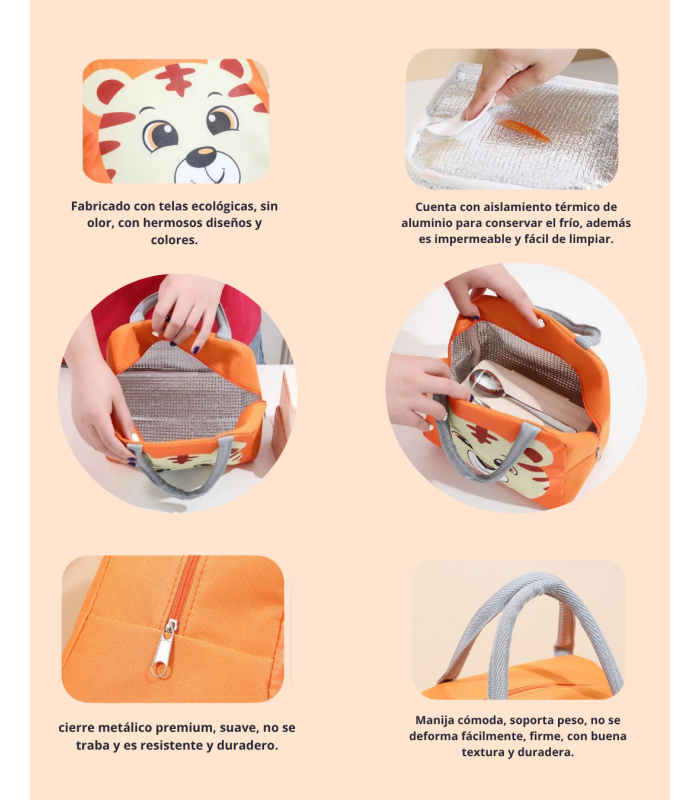 Fabricado con telas ecológicas, sin olor, con hermosos diseños y colores.

Cuenta con aislamiento térmico de aluminio para conservar el frío, además es impermeable y fácil de limpiar.

cierre metálico premium, suave, no se traba y es resistente y duradero.

Manija cómoda, soporta peso, no se deforma fácilmente, firme, con buena textura y duradera.